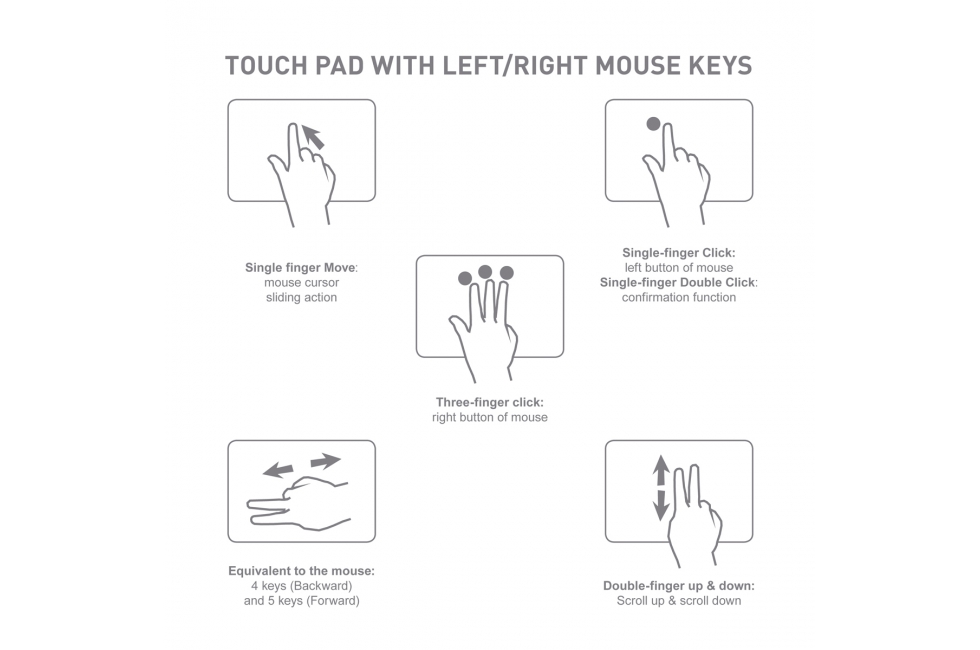 TOUCH PAD WITH LEFT/RIGHT MOUSE KEYS

Single finger Move: mouse cursor sliding action

Single-finger Click: left button of mouse
Single-finger Double Click: confirmation function

Three-finger click: right button of mouse

Equivalent to the mouse: 4 keys (Backward) and 5 keys (Forward)

Double-finger up & down: Scroll up & scroll down